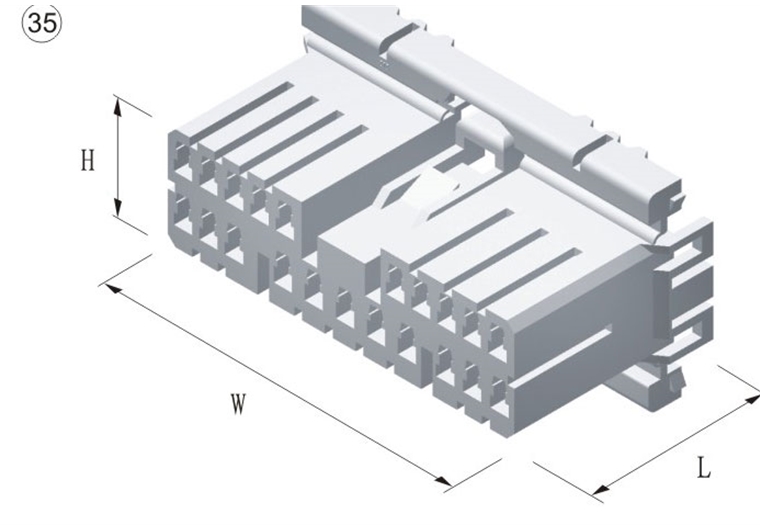 35

H

W

L